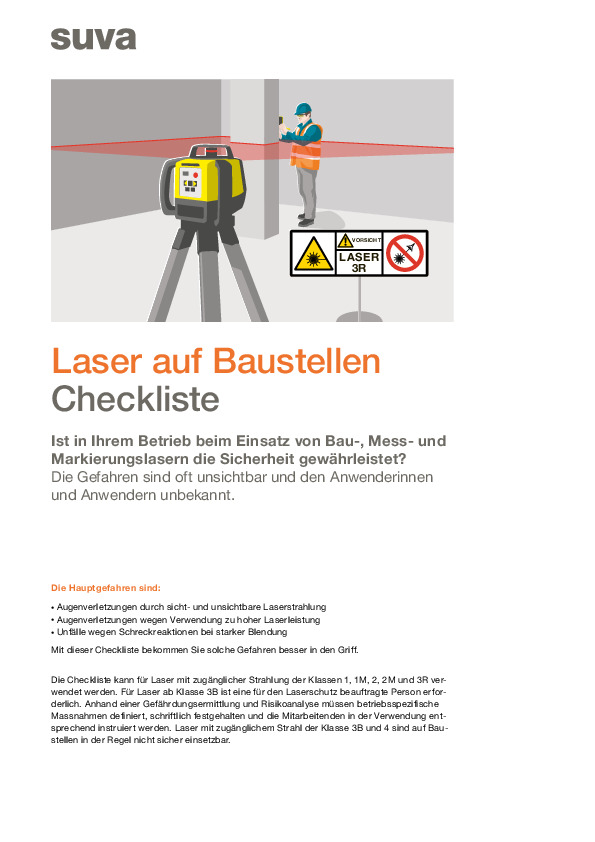 suva

VORSICHT
LASER
3R

Laser auf Baustellen
Checkliste

Ist in Ihrem Betrieb beim Einsatz von Bau-, Mess- und Markierungslasern die Sicherheit gewährleistet?
Die Gefahren sind oft unsichtbar und den Anwenderinnen und Anwendern unbekannt.

Die Hauptgefahren sind:

• Augenverletzungen durch sicht- und unsichtbare Laserstrahlung
• Augenverletzungen wegen Verwendung zu hoher Laserleistung
• Unfälle wegen Schreckreaktionen bei starker Blendung

Mit dieser Checkliste bekommen Sie solche Gefahren besser in den Griff.

Die Checkliste kann für Laser mit zugänglicher Strahlung der Klassen 1, 1M, 2, 2M und 3R verwendet werden. Für Laser ab Klasse 3B ist eine für den Laserschutz beauftragte Person erforderlich. Anhand einer Gefährdungsermittlung und Risikoanalyse müssen betriebsspezifische Massnahmen definiert, schriftlich festgehalten und die Mitarbeitenden in der Verwendung entsprechend instruiert werden. Laser mit zugänglichem Strahl der Klasse 3B und 4 sind auf Baustellen in der Regel nicht sicher einsetzbar.