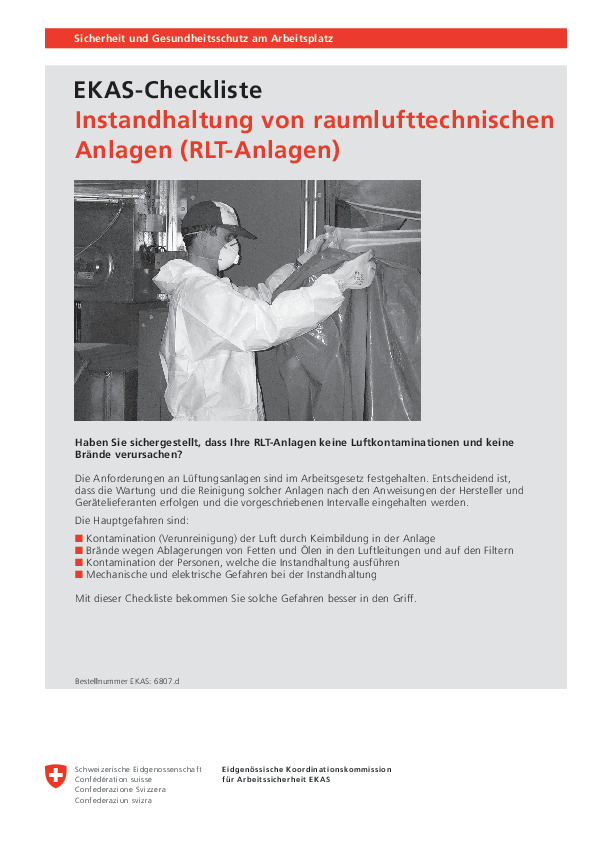 Sicherheit und Gesundheitsschutz am Arbeitsplatz

EKAS-Checkliste
Instandhaltung von raumlufttechnischen Anlagen (RLT-Anlagen)

Haben Sie sichergestellt, dass Ihre RLT-Anlagen keine Luftkontaminationen und keine Brände verursachen?

Die Anforderungen an Lüftungsanlagen sind im Arbeitsgesetz festgehalten. Entscheidend ist, dass die Wartung und die Reinigung solcher Anlagen nach den Anweisungen der Hersteller und Gerätelieferanten erfolgen und die vorgeschriebenen Intervalle eingehalten werden.

Die Hauptgefahren sind:

■ Kontamination (Verunreinigung) der Luft durch Keimbildung in der Anlage
■ Brände wegen Ablagerungen von Fetten und Ölen in den Luftleitungen und auf den Filtern
■ Kontamination der Personen, welche die Instandhaltung ausführen
■ Mechanische und elektrische Gefahren bei der Instandhaltung

Mit dieser Checkliste bekommen Sie solche Gefahren besser in den Griff.

Bestellnummer EKAS: 6807.d

Schweizerische Eidgenossenschaft
Confédération suisse
Confederazione Svizzera
Confederaziun svizra

Eidgenössische Koordinationskommission für Arbeitssicherheit EKAS