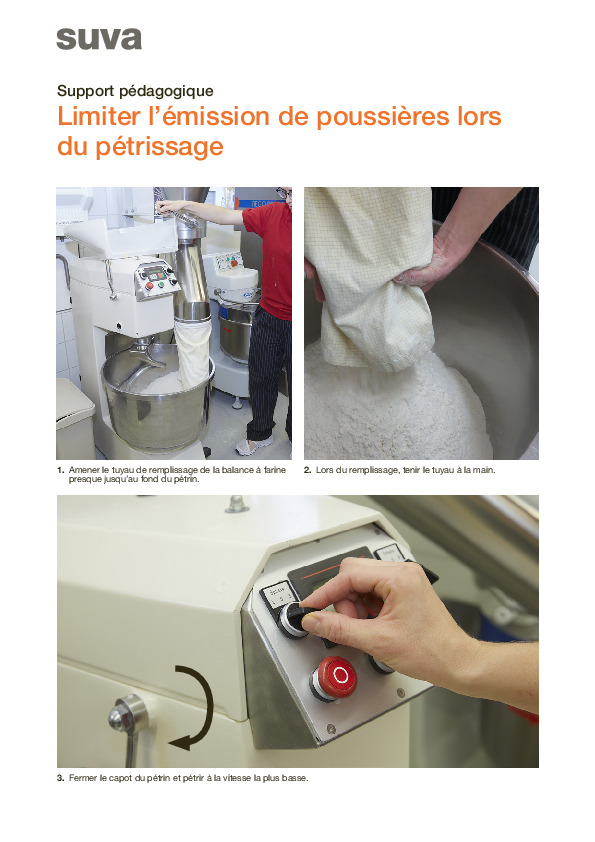 suva

Support pédagogique

Limiter l'émission de poussières lors du pétrissage

1. Amener le tuyau de remplissage de la balance à farine presque jusqu'au fond du pétrin.

2. Lors du remplissage, tenir le tuyau à la main.

3. Fermer le capot du pétrin et pétrir à la vitesse la plus basse.