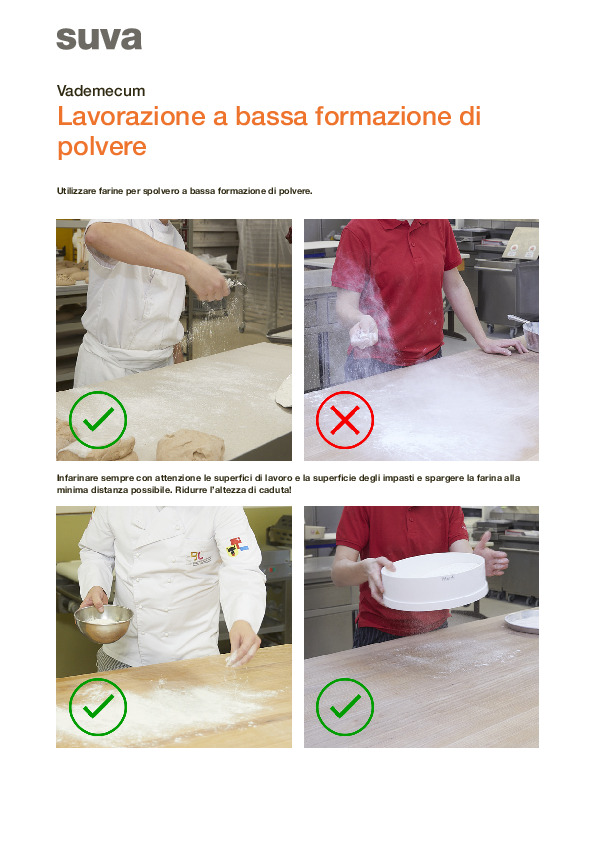 suva

Vademecum
Lavorazione a bassa formazione di polvere

Utilizzare farine per spolvero a bassa formazione di polvere.

Infarinare sempre con attenzione le superfici di lavoro e la superficie degli impasti e spargere la farina alla minima distanza possibile. Ridurre l'altezza di caduta!