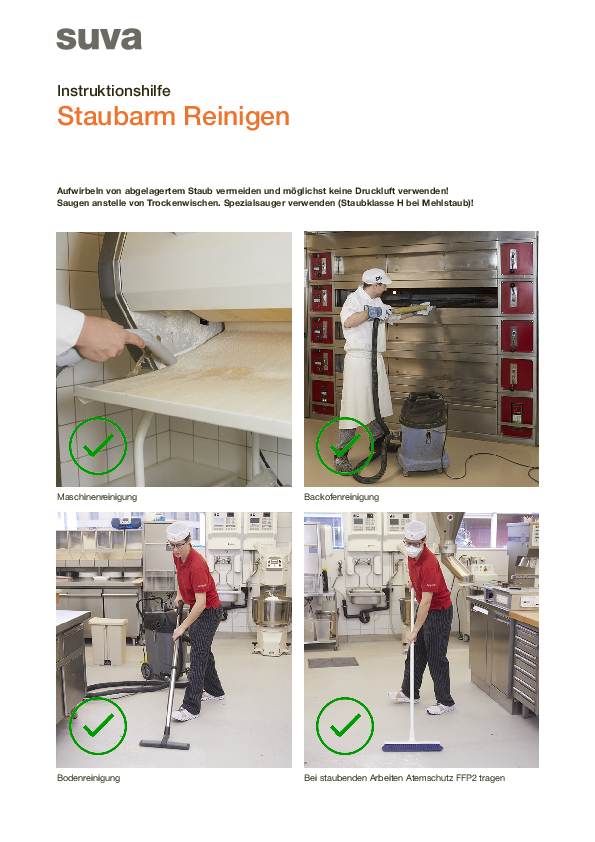 suva

Instruktionshilfe
Staubarm Reinigen

Aufwirbeln von abgelagertem Staub vermeiden und möglichst keine Druckluft verwenden!
Saugen anstelle von Trockenwischen. Spezialsauger verwenden (Staubklasse H bei Mehlstaub)!

Maschinenreinigung

Backofenreinigung

Bodenreinigung

Bei staubenden Arbeiten Atemschutz FFP2 tragen