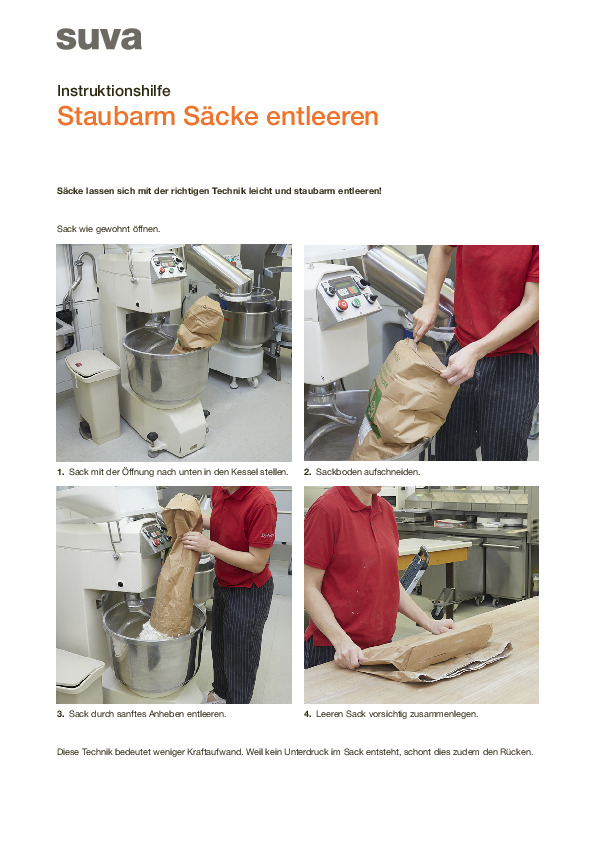 suva

Instruktionshilfe
Staubarm Säcke entleeren

Säcke lassen sich mit der richtigen Technik leicht und staubarm entleeren!

Sack wie gewohnt öffnen.

1. Sack mit der Öffnung nach unten in den Kessel stellen.

2. Sackboden aufschneiden.

3. Sack durch sanftes Anheben entleeren.

4. Leeren Sack vorsichtig zusammenlegen.

Diese Technik bedeutet weniger Kraftaufwand. Weil kein Unterdruck im Sack entsteht, schont dies zudem den Rücken.