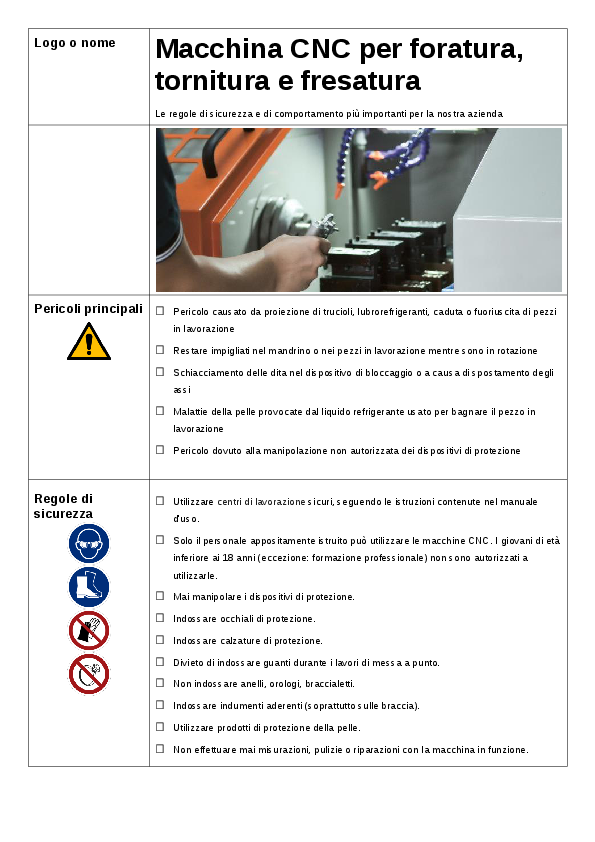 Logo o nome

Macchina CNC per foratura, tornitura e fresatura

Le regole di sicurezza e di comportamento più importanti per la nostra azienda

Pericoli principali

☐ Pericolo causato da proiezione di trucioli, lubrorefrigeranti, caduta o fuoriuscita di pezzi in lavorazione

☐ Restare impigliati nel mandrino o nei pezzi in lavorazione mentre sono in rotazione

☐ Schiacciamento delle dita nel dispositivo di bloccaggio o a causa di spostamento degli assi

☐ Malattie della pelle provocate dal liquido refrigerante usato per bagnare il pezzo in lavorazione

☐ Pericolo dovuto alla manipolazione non autorizzata dei dispositivi di protezione

Regole di sicurezza

☐ Utilizzare centri di lavorazione sicuri, seguendo le istruzioni contenute nel manuale d'uso.

☐ Solo il personale appositamente istruito può utilizzare le macchine CNC. I giovani di età inferiore ai 18 anni (eccezione: formazione professionale) non sono autorizzati a utilizzarle.

☐ Mai manipolare i dispositivi di protezione.

☐ Indossare occhiali di protezione.

☐ Indossare calzature di protezione.

☐ Divieto di indossare guanti durante i lavori di messa a punto.

☐ Non indossare anelli, orologi, braccialetti.

☐ Indossare indumenti aderenti (soprattutto sulle braccia).

☐ Utilizzare prodotti di protezione della pelle.

☐ Non effettuare mai misurazioni, pulizie o riparazioni con la macchina in funzione.