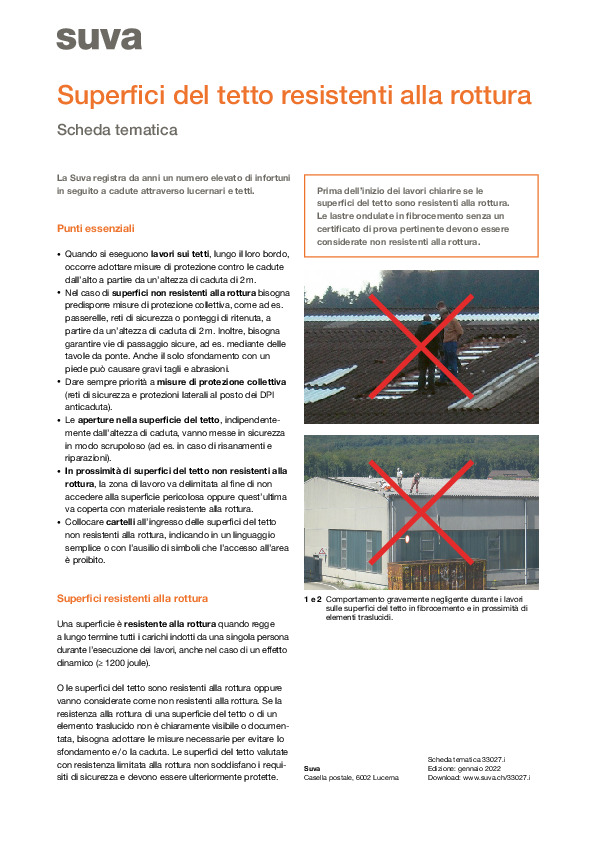 suva

Superfici del tetto resistenti alla rottura

Scheda tematica

La Suva registra da anni un numero elevato di infortuni in seguito a cadute attraverso lucernari e tetti.

Punti essenziali

• Quando si eseguono lavori sui tetti, lungo il loro bordo, occorre adottare misure di protezione contro le cadute dall'alto a partire da un'altezza di caduta di 2 m.
• Nel caso di superfici non resistenti alla rottura bisogna predisporre misure di protezione collettiva, come ad es. passerelle, reti di sicurezza o ponteggi di ritenuta, a partire da un'altezza di caduta di 2 m. Inoltre, bisogna garantire vie di passaggio sicure, ad es. mediante delle tavole da ponte. Anche il solo sfondamento con un piede può causare gravi tagli e abrasioni.
• Dare sempre priorità a misure di protezione collettiva (reti di sicurezza e protezioni laterali al posto dei DPI anticaduta).
• Le aperture nella superficie del tetto, indipendentemente dall'altezza di caduta, vanno messe in sicurezza in modo scrupoloso (ad es. in caso di risanamenti e riparazioni).
• In prossimità di superfici del tetto non resistenti alla rottura, la zona di lavoro va delimitata al fine di non accedere alla superficie pericolosa oppure quest'ultima va coperta con materiale resistente alla rottura.
• Collocare cartelli all'ingresso delle superfici del tetto non resistenti alla rottura, indicando in un linguaggio semplice o con l'ausilio di simboli che l'accesso all'area è proibito.

Superfici resistenti alla rottura

Una superficie è resistente alla rottura quando regge a lungo termine tutti i carichi indotti da una singola persona durante l'esecuzione dei lavori, anche nel caso di un effetto dinamico (≥ 1200 joule).

O le superfici del tetto sono resistenti alla rottura oppure vanno considerate come non resistenti alla rottura. Se la resistenza alla rottura di una superficie del tetto o di un elemento traslucido non è chiaramente visibile o documentata, bisogna adottare le misure necessarie per evitare lo sfondamento e/o la caduta. Le superfici del tetto valutate con resistenza limitata alla rottura non soddisfano i requisiti di sicurezza e devono essere ulteriormente protette.

Prima dell'inizio dei lavori chiarire se le superfici del tetto sono resistenti alla rottura. Le lastre ondulate in fibrocemento senza un certificato di prova pertinente devono essere considerate non resistenti alla rottura.

1 e 2 Comportamento gravemente negligente durante i lavori sulle superfici del tetto in fibrocemento e in prossimità di elementi traslucidi.

Suva
Casella postale, 6002 Lucerna

Scheda tematica 33027.i
Edizione: gennaio 2022
Download: www.suva.ch/33027.i