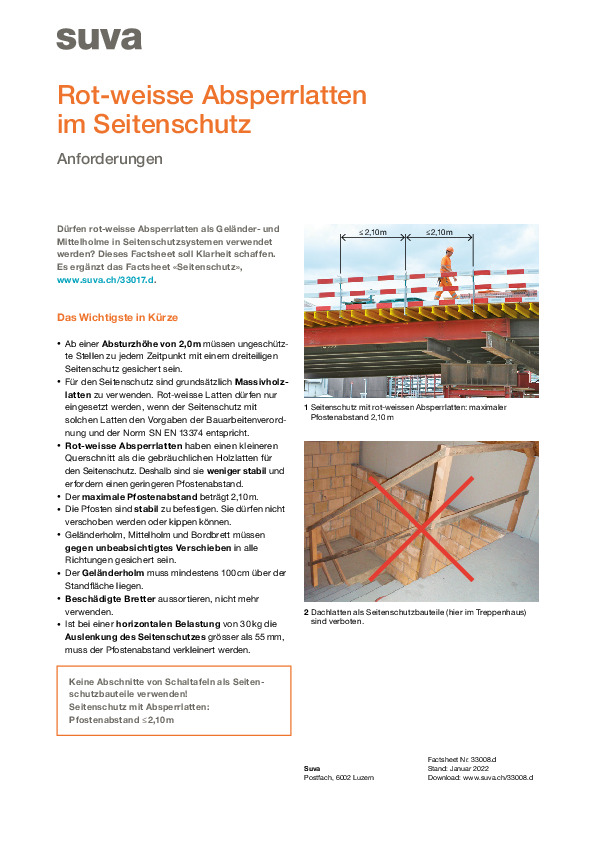 suva

Rot-weisse Absperrlatten im Seitenschutz

Anforderungen

Dürfen rot-weisse Absperrlatten als Geländer- und Mittelholme in Seitenschutzsystemen verwendet werden? Dieses Factsheet soll Klarheit schaffen. Es ergänzt das Factsheet «Seitenschutz», www.suva.ch/33017.d.

Das Wichtigste in Kürze

• Ab einer Absturzhöhe von 2,0 m müssen ungeschützte Stellen zu jedem Zeitpunkt mit einem dreiteiligen Seitenschutz gesichert sein.
• Für den Seitenschutz sind grundsätzlich Massivholzlatten zu verwenden. Rot-weisse Latten dürfen nur eingesetzt werden, wenn der Seitenschutz mit solchen Latten den Vorgaben der Bauarbeitenverordnung und der Norm SN EN 13374 entspricht.
• Rot-weisse Absperrlatten haben einen kleineren Querschnitt als die gebräuchlichen Holzlatten für den Seitenschutz. Deshalb sind sie weniger stabil und erfordern einen geringeren Pfostenabstand.
• Der maximale Pfostenabstand beträgt 2,10 m.
• Die Pfosten sind stabil zu befestigen. Sie dürfen nicht verschoben werden oder kippen können.
• Geländerholm, Mittelholm und Bordbrett müssen gegen unbeabsichtigtes Verschieben in alle Richtungen gesichert sein.
• Der Geländerholm muss mindestens 100 cm über der Standfläche liegen.
• Beschädigte Bretter aussortieren, nicht mehr verwenden.
• Ist bei einer horizontalen Belastung von 30 kg die Auslenkung des Seitenschutzes grösser als 55 mm, muss der Pfostenabstand verkleinert werden.

Keine Abschnitte von Schaltafeln als Seitenschutzbauteile verwenden!
Seitenschutz mit Absperrlatten: Pfostenabstand ≤ 2,10 m

≤ 2,10 m
≤ 2,10 m

1 Seitenschutz mit rot-weissen Absperrlatten: maximaler Pfostenabstand 2,10 m

2 Dachlatten als Seitenschutzbauteile (hier im Treppenhaus) sind verboten.

Suva
Postfach, 6002 Luzern

Factsheet Nr. 33008.d
Stand: Januar 2022
Download: www.suva.ch/33008.d