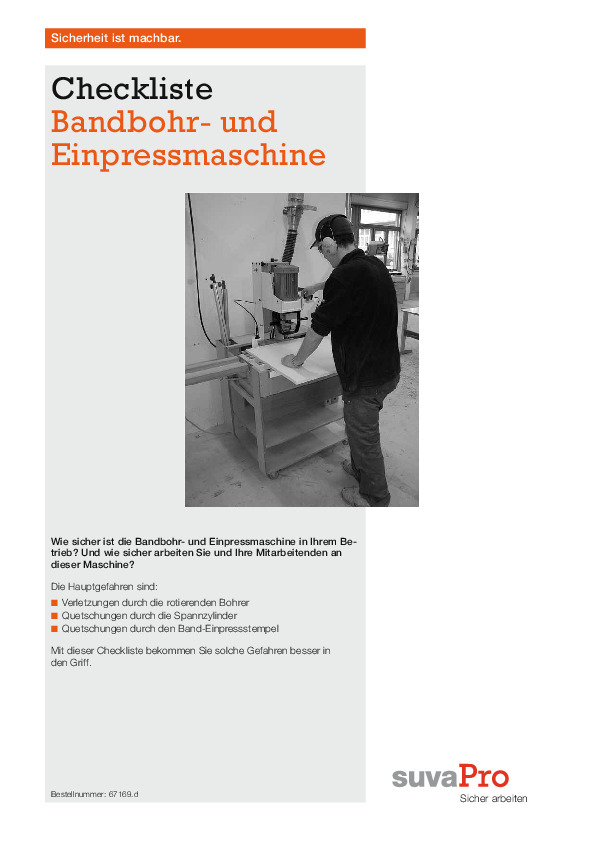 Sicherheit ist machbar.

Checkliste
Bandbohr- und Einpressmaschine

Wie sicher ist die Bandbohr- und Einpressmaschine in Ihrem Betrieb? Und wie sicher arbeiten Sie und Ihre Mitarbeitenden an dieser Maschine?

Die Hauptgefahren sind:
■ Verletzungen durch die rotierenden Bohrer
■ Quetschungen durch die Spannzylinder
■ Quetschungen durch den Band-Einpressstempel

Mit dieser Checkliste bekommen Sie solche Gefahren besser in den Griff.

Bestellnummer: 67169.d

suvaPro
Sicher arbeiten